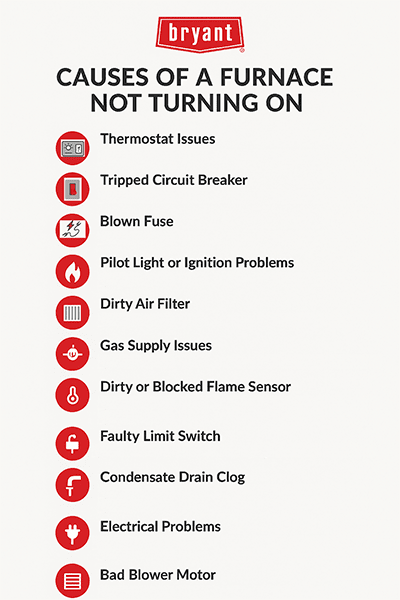 bryant

CAUSES OF A FURNACE NOT TURNING ON

Thermostat Issues

Tripped Circuit Breaker

Blown Fuse

Pilot Light or Ignition Problems

Dirty Air Filter

Gas Supply Issues

Dirty or Blocked Flame Sensor

Faulty Limit Switch

Condensate Drain Clog

Electrical Problems

Bad Blower Motor