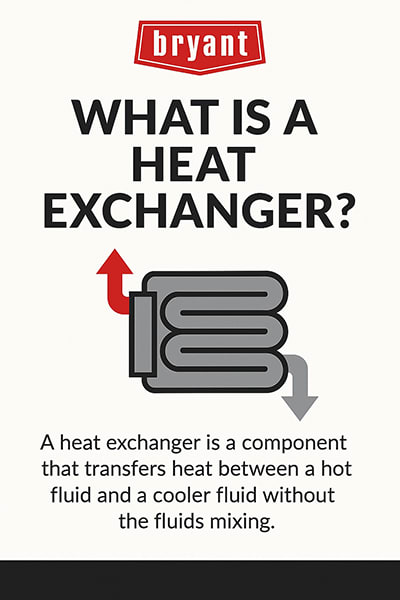 bryant

WHAT IS A HEAT EXCHANGER?

A heat exchanger is a component that transfers heat between a hot fluid and a cooler fluid without the fluids mixing.