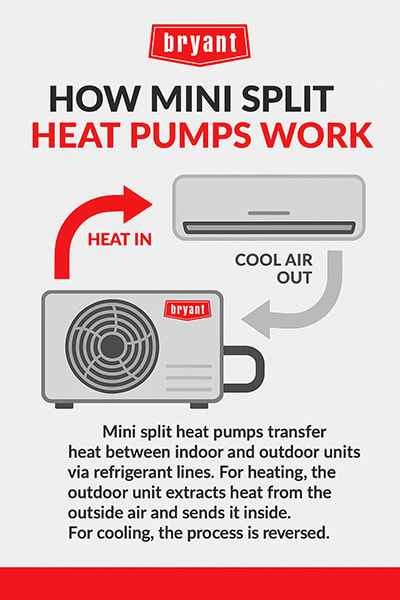 bryant

HOW MINI SPLIT
HEAT PUMPS WORK

HEAT IN

COOL AIR
OUT

bryant

Mini split heat pumps transfer heat between indoor and outdoor units via refrigerant lines. For heating, the outdoor unit extracts heat from the outside air and sends it inside. For cooling, the process is reversed.