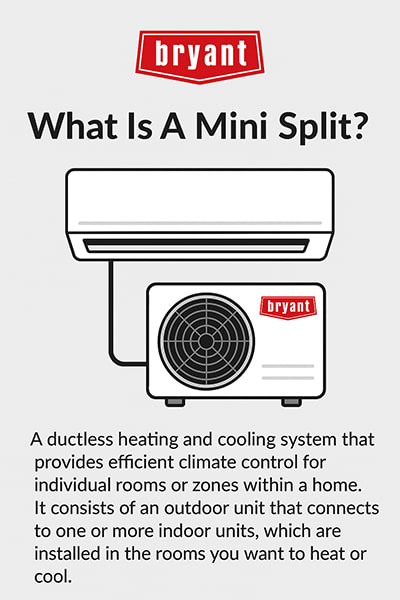 bryant

What Is A Mini Split?

bryant

A ductless heating and cooling system that provides efficient climate control for individual rooms or zones within a home. It consists of an outdoor unit that connects to one or more indoor units, which are installed in the rooms you want to heat or cool.