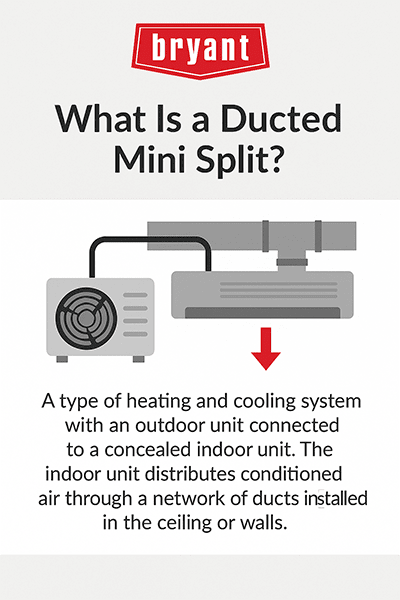 bryant

What Is a Ducted Mini Split?

A type of heating and cooling system with an outdoor unit connected to a concealed indoor unit. The indoor unit distributes conditioned air through a network of ducts installed in the ceiling or walls.