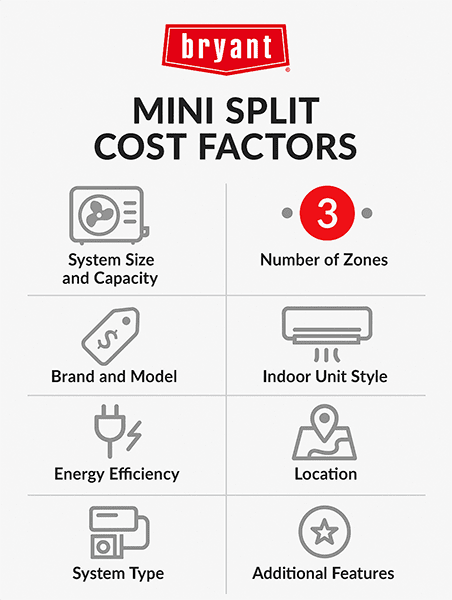 bryant

MINI SPLIT COST FACTORS

System Size and Capacity

3

Number of Zones

$

Brand and Model

Indoor Unit Style

Energy Efficiency

Location

System Type

Additional Features