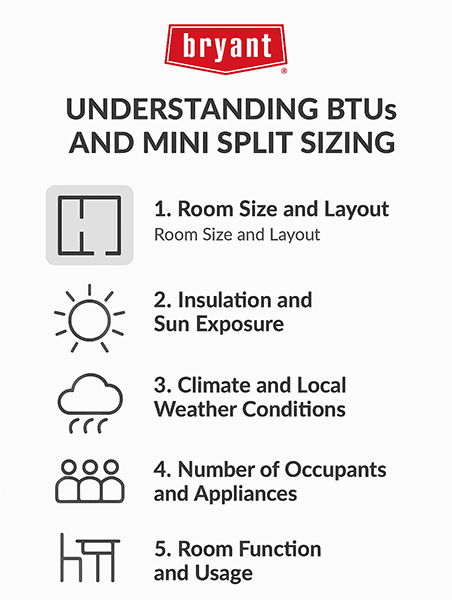 bryant®

UNDERSTANDING BTUs AND MINI SPLIT SIZING

1. Room Size and Layout
Room Size and Layout

2. Insulation and Sun Exposure

3. Climate and Local Weather Conditions

4. Number of Occupants and Appliances

5. Room Function and Usage