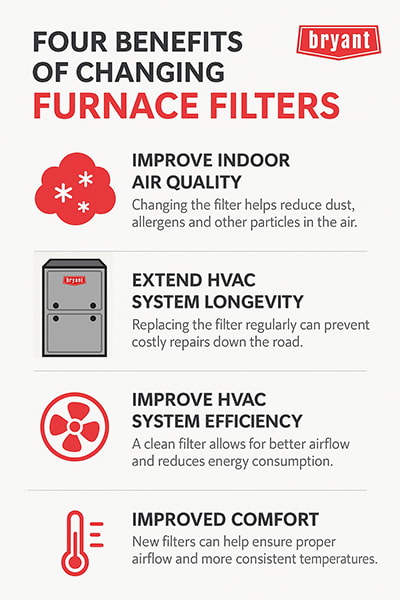 FOUR BENEFITS OF CHANGING FURNACE FILTERS

bryant

IMPROVE INDOOR AIR QUALITY
Changing the filter helps reduce dust, allergens and other particles in the air.

bryant

EXTEND HVAC SYSTEM LONGEVITY
Replacing the filter regularly can prevent costly repairs down the road.

IMPROVE HVAC SYSTEM EFFICIENCY
A clean filter allows for better airflow and reduces energy consumption.

IMPROVED COMFORT
New filters can help ensure proper airflow and more consistent temperatures.