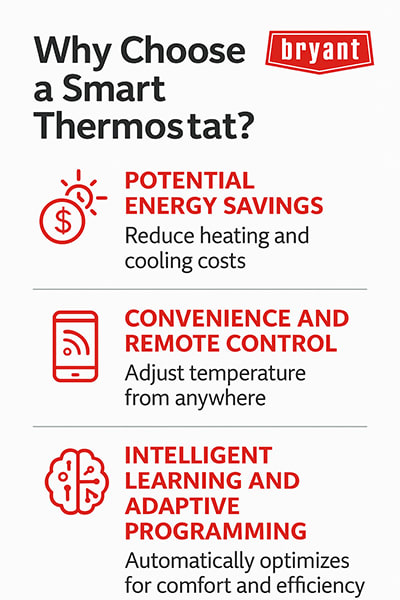 Why Choose a Smart Thermostat?

bryant

POTENTIAL ENERGY SAVINGS

Reduce heating and cooling costs

CONVENIENCE AND REMOTE CONTROL

Adjust temperature from anywhere

INTELLIGENT LEARNING AND ADAPTIVE PROGRAMMING

Automatically optimizes for comfort and efficiency