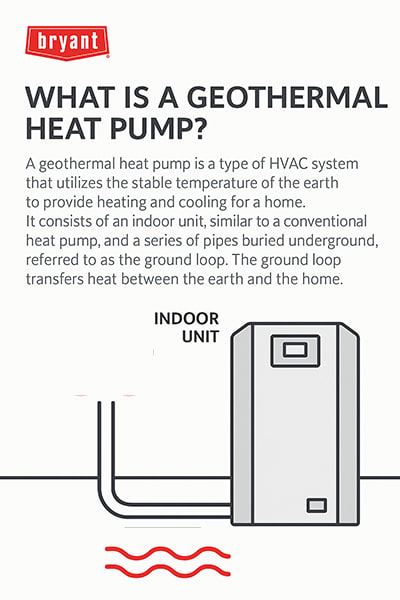 bryant

WHAT IS A GEOTHERMAL HEAT PUMP?

A geothermal heat pump is a type of HVAC system that utilizes the stable temperature of the earth to provide heating and cooling for a home.
It consists of an indoor unit, similar to a conventional heat pump, and a series of pipes buried underground, referred to as the ground loop. The ground loop transfers heat between the earth and the home.

INDOOR UNIT