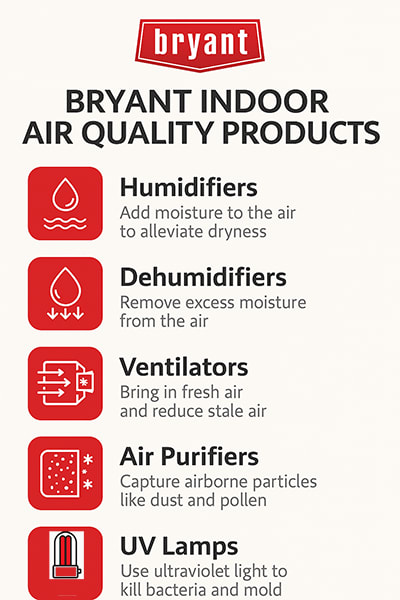 bryant

BRYANT INDOOR AIR QUALITY PRODUCTS

Humidifiers
Add moisture to the air to alleviate dryness

Dehumidifiers
Remove excess moisture from the air

Ventilators
Bring in fresh air and reduce stale air

Air Purifiers
Capture airborne particles like dust and pollen

UV Lamps
Use ultraviolet light to kill bacteria and mold