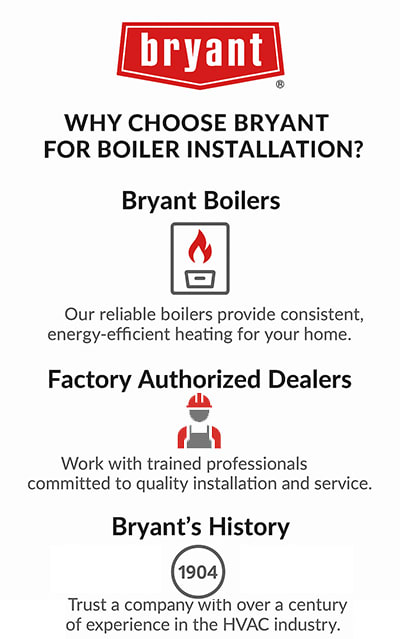 bryant
®

WHY CHOOSE BRYANT FOR BOILER INSTALLATION?

Bryant Boilers

Our reliable boilers provide consistent, energy-efficient heating for your home.

Factory Authorized Dealers

Work with trained professionals committed to quality installation and service.

Bryant's History

1904

Trust a company with over a century of experience in the HVAC industry.