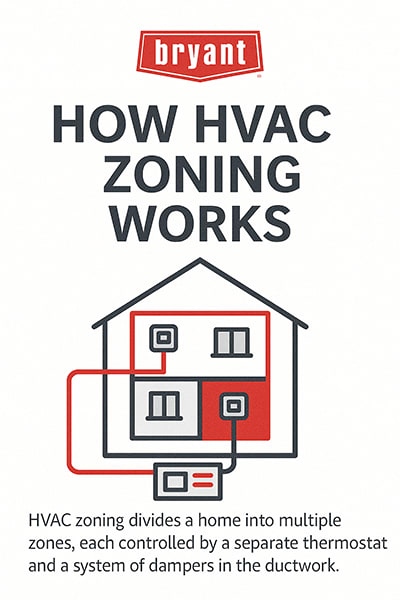 bryant

HOW HVAC ZONING WORKS

HVAC zoning divides a home into multiple zones, each controlled by a separate thermostat and a system of dampers in the ductwork.