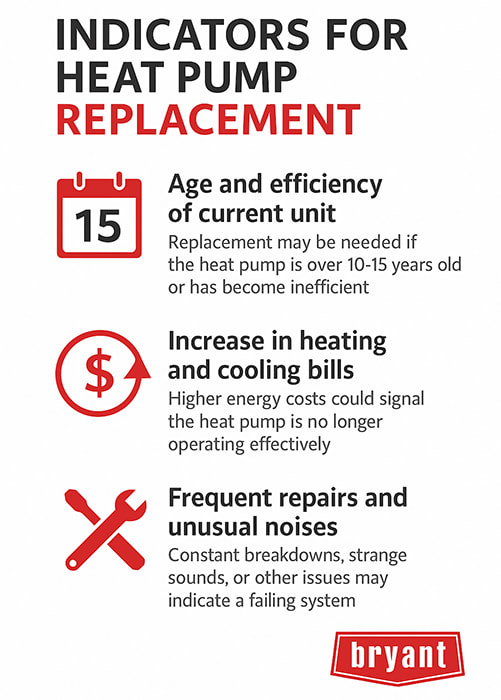 INDICATORS FOR HEAT PUMP REPLACEMENT

15

Age and efficiency of current unit

Replacement may be needed if the heat pump is over 10-15 years old or has become inefficient

$

Increase in heating and cooling bills

Higher energy costs could signal the heat pump is no longer operating effectively

Frequent repairs and unusual noises

Constant breakdowns, strange sounds, or other issues may indicate a failing system

bryant