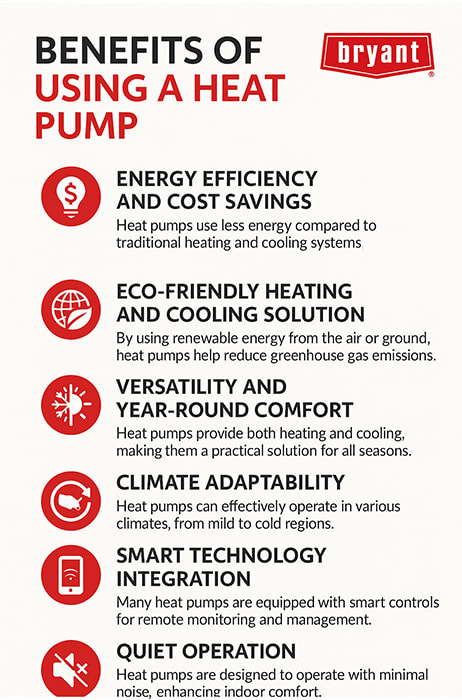 BENEFITS OF USING A HEAT PUMP

bryant

ENERGY EFFICIENCY AND COST SAVINGS
Heat pumps use less energy compared to traditional heating and cooling systems

ECO-FRIENDLY HEATING AND COOLING SOLUTION
By using renewable energy from the air or ground, heat pumps help reduce greenhouse gas emissions.

VERSATILITY AND YEAR-ROUND COMFORT
Heat pumps provide both heating and cooling, making them a practical solution for all seasons.

CLIMATE ADAPTABILITY
Heat pumps can effectively operate in various climates, from mild to cold regions.

SMART TECHNOLOGY INTEGRATION
Many heat pumps are equipped with smart controls for remote monitoring and management.

QUIET OPERATION
Heat pumps are designed to operate with minimal noise, enhancing indoor comfort.