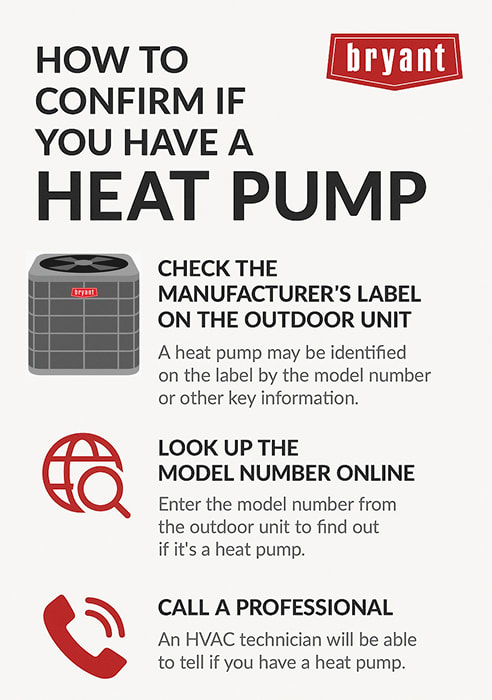 HOW TO CONFIRM IF YOU HAVE A HEAT PUMP

bryant

bryant

CHECK THE MANUFACTURER'S LABEL ON THE OUTDOOR UNIT

A heat pump may be identified on the label by the model number or other key information.

LOOK UP THE MODEL NUMBER ONLINE

Enter the model number from the outdoor unit to find out if it's a heat pump.

CALL A PROFESSIONAL

An HVAC technician will be able to tell if you have a heat pump.