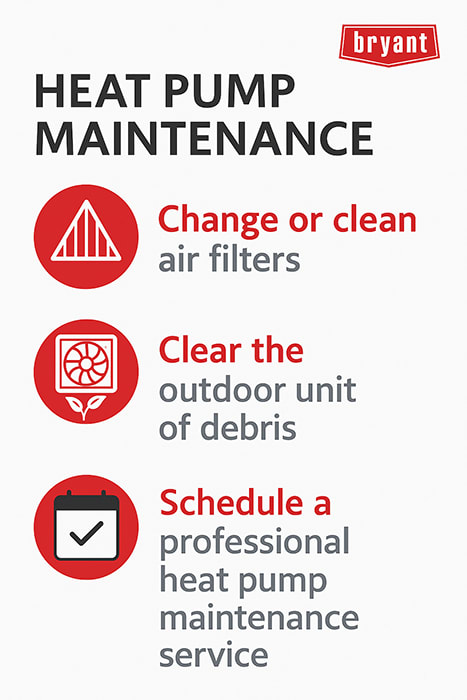 bryant

HEAT PUMP MAINTENANCE

Change or clean air filters

Clear the outdoor unit of debris

Schedule a professional heat pump maintenance service