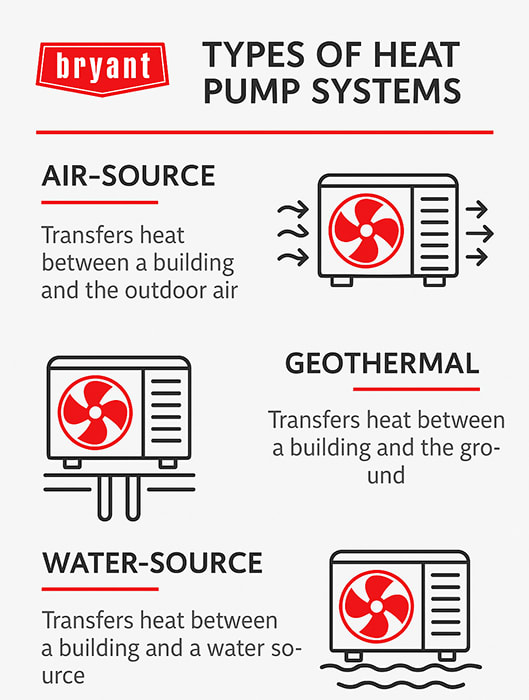 bryant

TYPES OF HEAT PUMP SYSTEMS

AIR-SOURCE

Transfers heat between a building and the outdoor air

GEOTHERMAL

Transfers heat between a building and the ground

WATER-SOURCE

Transfers heat between a building and a water source