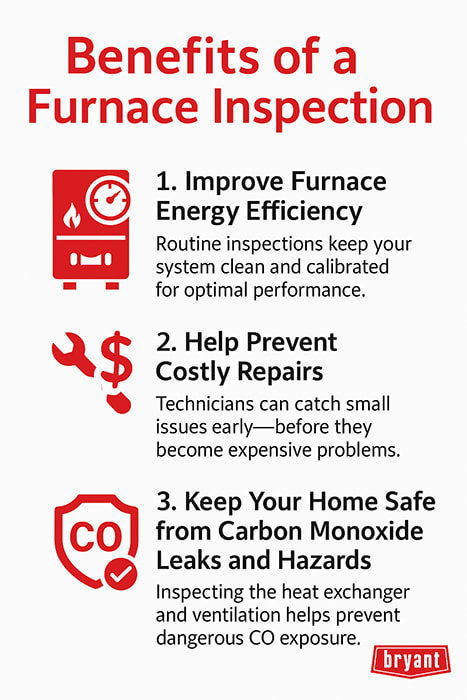 Benefits of a Furnace Inspection

1. Improve Furnace Energy Efficiency

Routine inspections keep your system clean and calibrated for optimal performance.

2. Help Prevent Costly Repairs

Technicians can catch small issues early—before they become expensive problems.

CO

3. Keep Your Home Safe from Carbon Monoxide Leaks and Hazards

Inspecting the heat exchanger and ventilation helps prevent dangerous CO exposure.

bryant