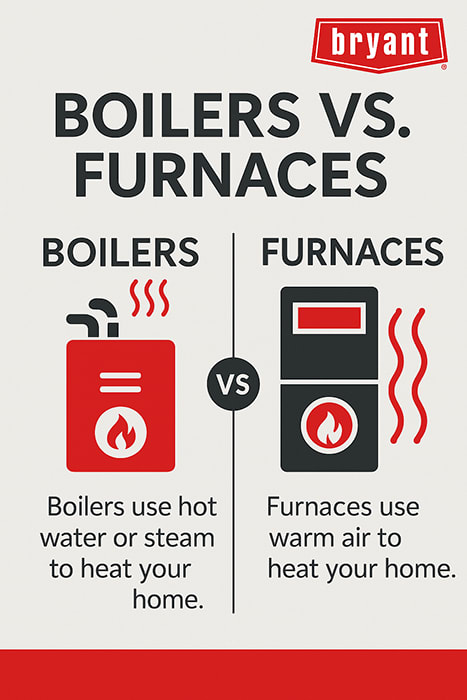 bryant

BOILERS VS. FURNACES

BOILERS

Boilers use hot water or steam to heat your home.

VS

FURNACES

Furnaces use warm air to heat your home.