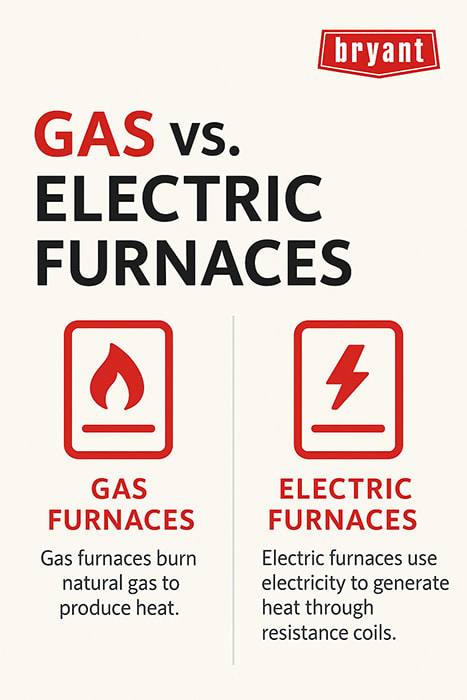 bryant

GAS vs. ELECTRIC FURNACES

GAS FURNACES

Gas furnaces burn natural gas to produce heat.

ELECTRIC FURNACES

Electric furnaces use electricity to generate heat through resistance coils.