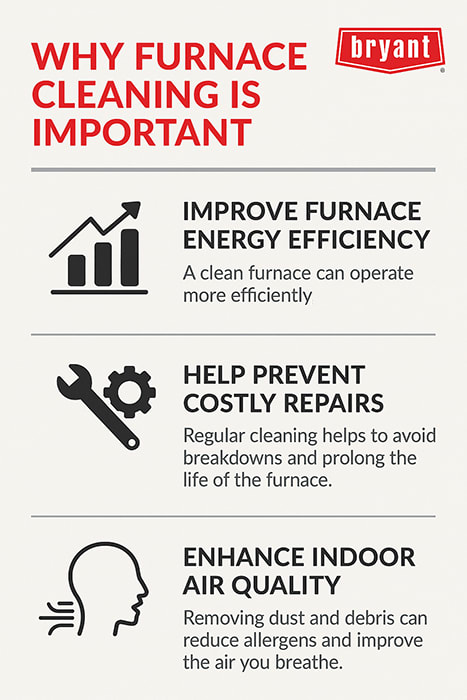 WHY FURNACE CLEANING IS IMPORTANT

bryant

IMPROVE FURNACE ENERGY EFFICIENCY

A clean furnace can operate more efficiently

HELP PREVENT COSTLY REPAIRS

Regular cleaning helps to avoid breakdowns and prolong the life of the furnace.

ENHANCE INDOOR AIR QUALITY

Removing dust and debris can reduce allergens and improve the air you breathe.