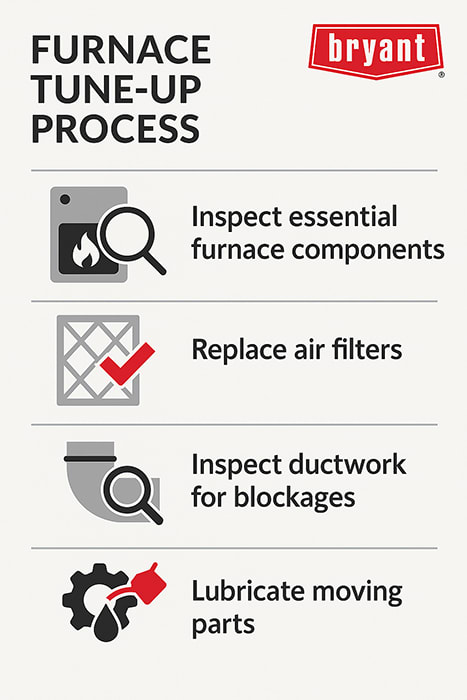 FURNACE TUNE-UP PROCESS

bryant®

Inspect essential furnace components

Replace air filters

Inspect ductwork for blockages

Lubricate moving parts