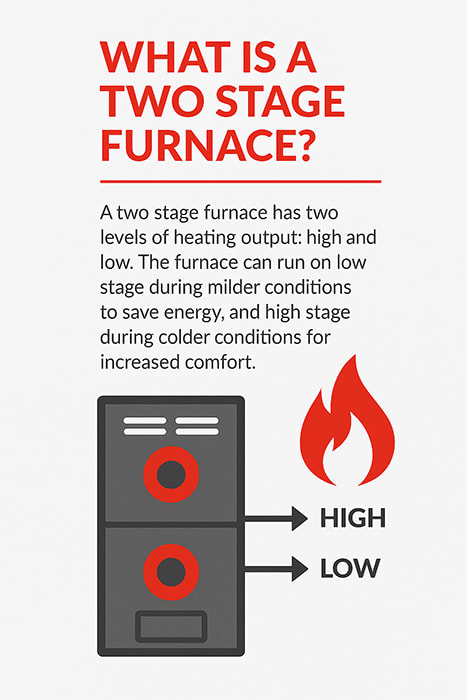 WHAT IS A TWO STAGE FURNACE?

A two stage furnace has two levels of heating output: high and low. The furnace can run on low stage during milder conditions to save energy, and high stage during colder conditions for increased comfort.

HIGH

LOW