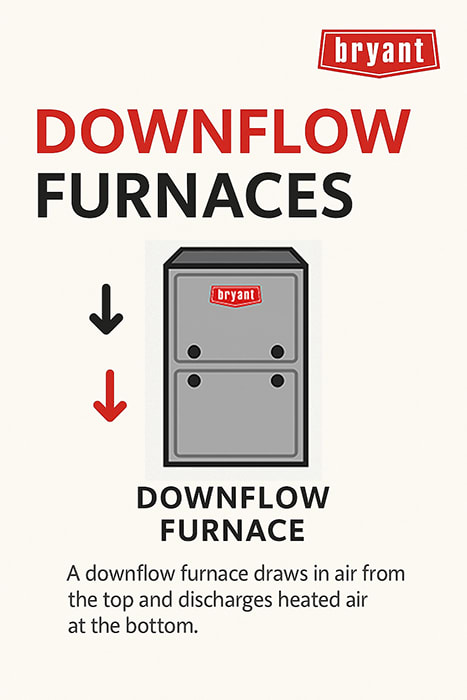 bryant

DOWNFLOW FURNACES

bryant

DOWNFLOW FURNACE

A downflow furnace draws in air from the top and discharges heated air at the bottom.