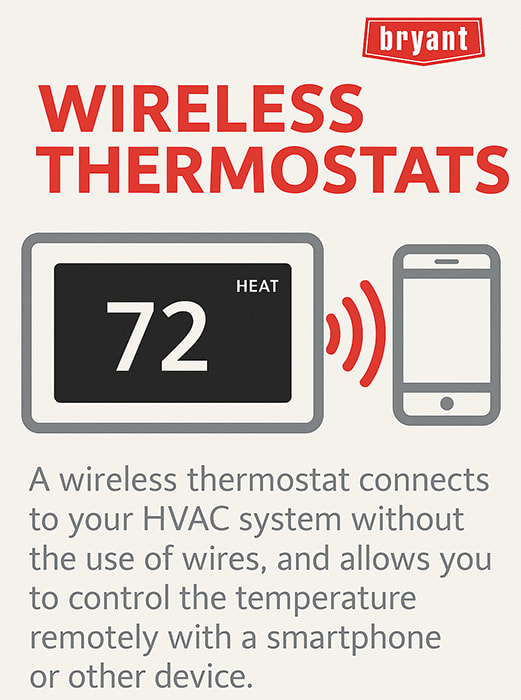 bryant

WIRELESS THERMOSTATS

HEAT
72

A wireless thermostat connects to your HVAC system without the use of wires, and allows you to control the temperature remotely with a smartphone or other device.