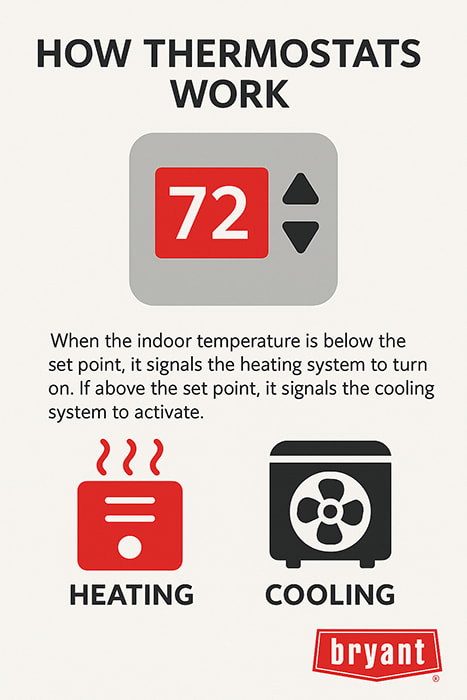 HOW THERMOSTATS WORK

72

When the indoor temperature is below the set point, it signals the heating system to turn on. If above the set point, it signals the cooling system to activate.

HEATING

COOLING

bryant
®