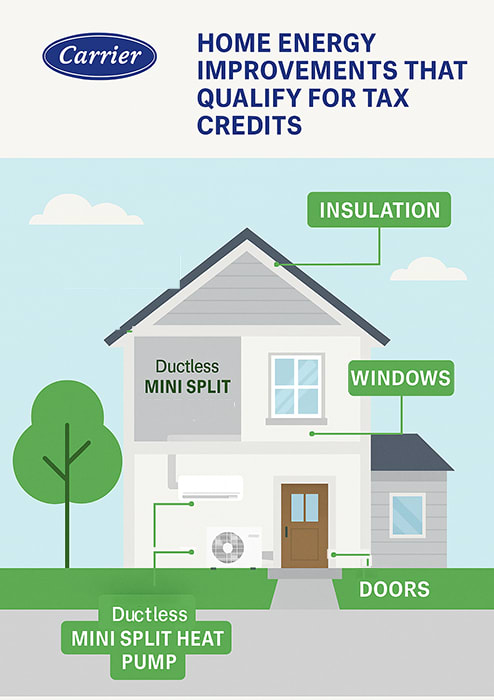 Carrier

HOME ENERGY IMPROVEMENTS THAT QUALIFY FOR TAX CREDITS

INSULATION

Ductless
MINI SPLIT

WINDOWS

DOORS

Ductless
MINI SPLIT HEAT PUMP