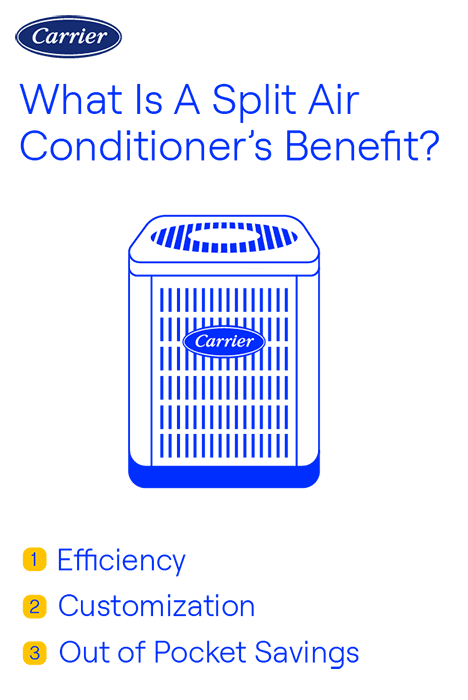 Carrier

What Is A Split Air Conditioner's Benefit?

Carrier

1 Efficiency

2 Customization

3 Out of Pocket Savings