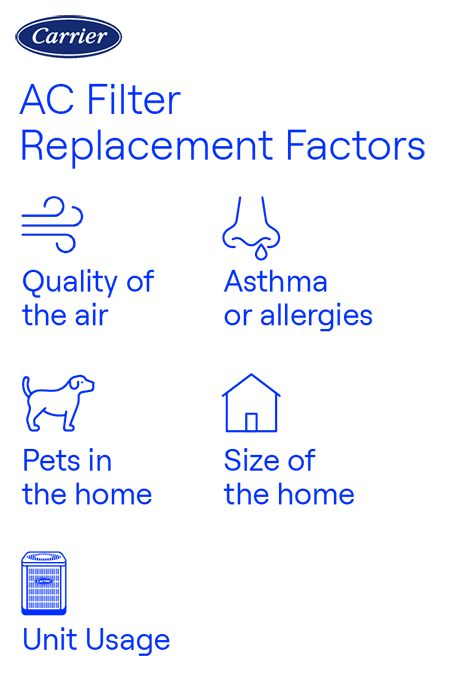 Carrier

AC Filter Replacement Factors

Quality of the air

Asthma or allergies

Pets in the home

Size of the home

Unit Usage