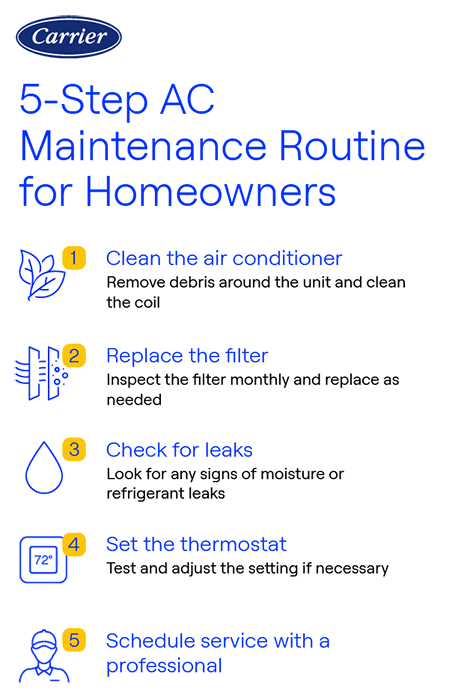 Carrier

5-Step AC Maintenance Routine for Homeowners

1 Clean the air conditioner
Remove debris around the unit and clean the coil

2 Replace the filter
Inspect the filter monthly and replace as needed

3 Check for leaks
Look for any signs of moisture or refrigerant leaks

72°
4 Set the thermostat
Test and adjust the setting if necessary

5 Schedule service with a professional