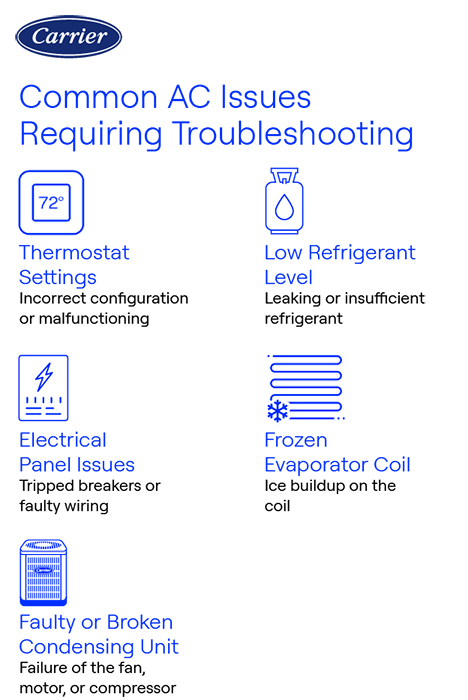 Carrier

Common AC Issues Requiring Troubleshooting

72°

Thermostat Settings
Incorrect configuration or malfunctioning

Low Refrigerant Level
Leaking or insufficient refrigerant

Electrical Panel Issues
Tripped breakers or faulty wiring

Frozen Evaporator Coil
Ice buildup on the coil

Faulty or Broken Condensing Unit
Failure of the fan, motor, or compressor