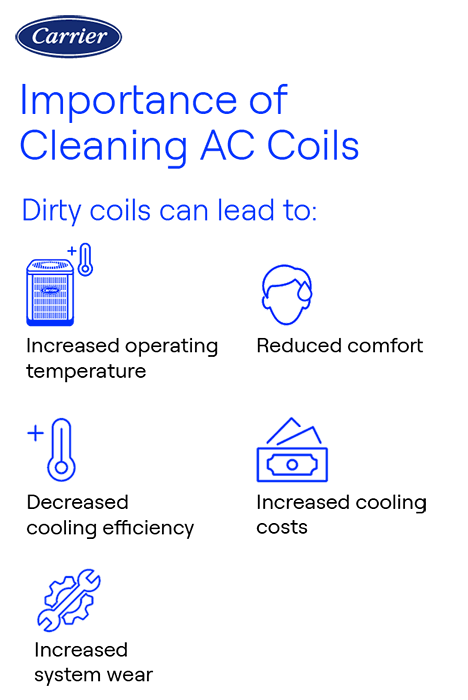 Carrier

Importance of Cleaning AC Coils

Dirty coils can lead to:

Increased operating temperature

Reduced comfort

Decreased cooling efficiency

Increased cooling costs

Increased system wear