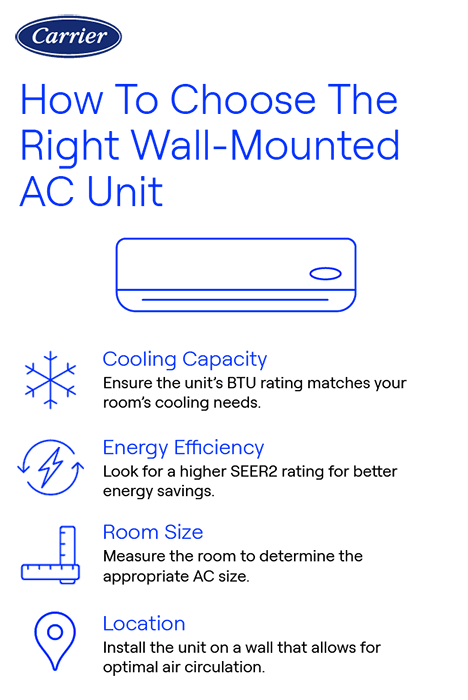 Carrier

How To Choose The Right Wall-Mounted AC Unit

Cooling Capacity
Ensure the unit's BTU rating matches your room's cooling needs.

Energy Efficiency
Look for a higher SEER2 rating for better energy savings.

Room Size
Measure the room to determine the appropriate AC size.

Location
Install the unit on a wall that allows for optimal air circulation.