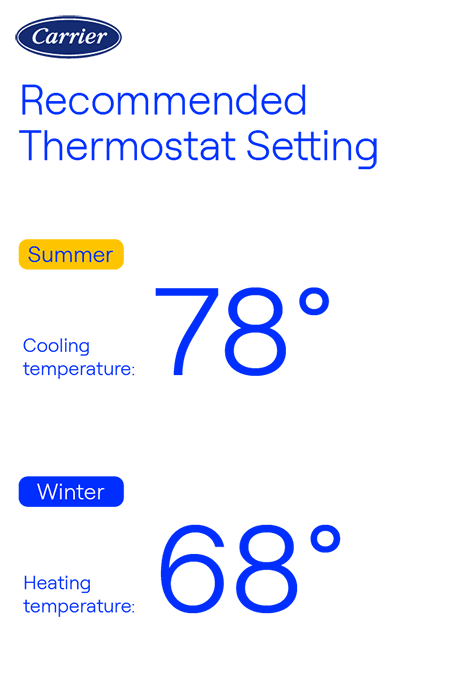 Carrier

Recommended Thermostat Setting

Summer

Cooling temperature: 78°

Winter

Heating temperature: 68°