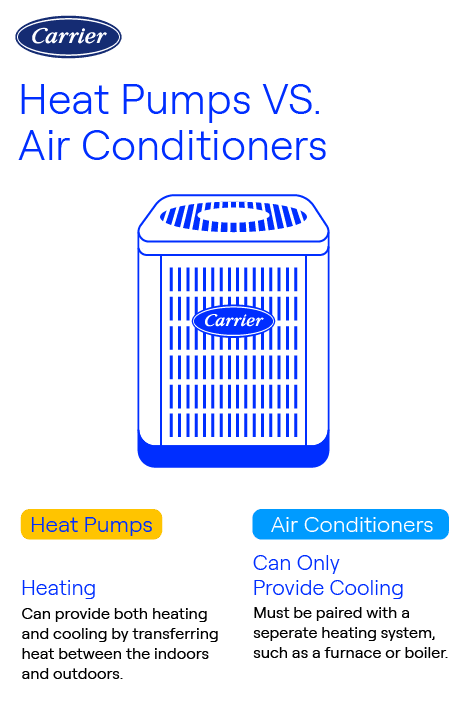 Carrier

Heat Pumps VS. Air Conditioners

Carrier

Heat Pumps

Heating

Can provide both heating and cooling by transferring heat between the indoors and outdoors.

Air Conditioners

Can Only Provide Cooling

Must be paired with a seperate heating system, such as a furnace or boiler.