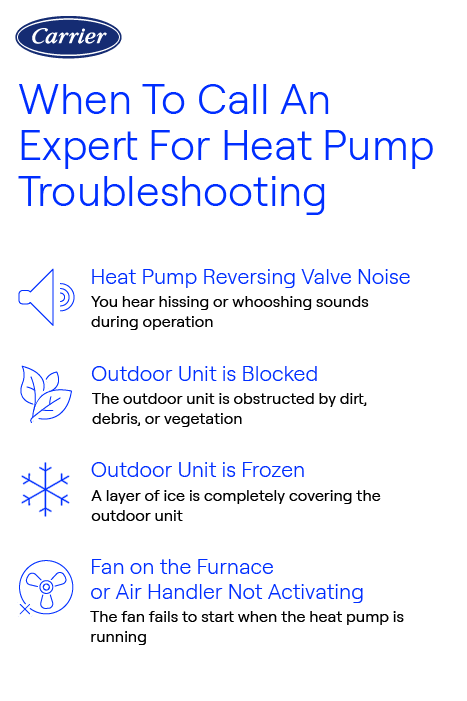 Carrier

When To Call An Expert For Heat Pump Troubleshooting

Heat Pump Reversing Valve Noise
You hear hissing or whooshing sounds during operation

Outdoor Unit is Blocked
The outdoor unit is obstructed by dirt, debris, or vegetation

Outdoor Unit is Frozen
A layer of ice is completely covering the outdoor unit

Fan on the Furnace or Air Handler Not Activating
The fan fails to start when the heat pump is running