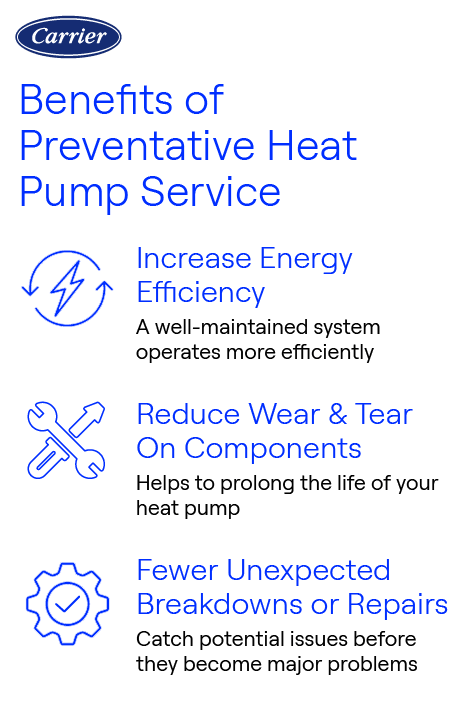 Carrier

Benefits of Preventative Heat Pump Service

Increase Energy Efficiency

A well-maintained system operates more efficiently

Reduce Wear & Tear On Components

Helps to prolong the life of your heat pump

Fewer Unexpected Breakdowns or Repairs

Catch potential issues before they become major problems