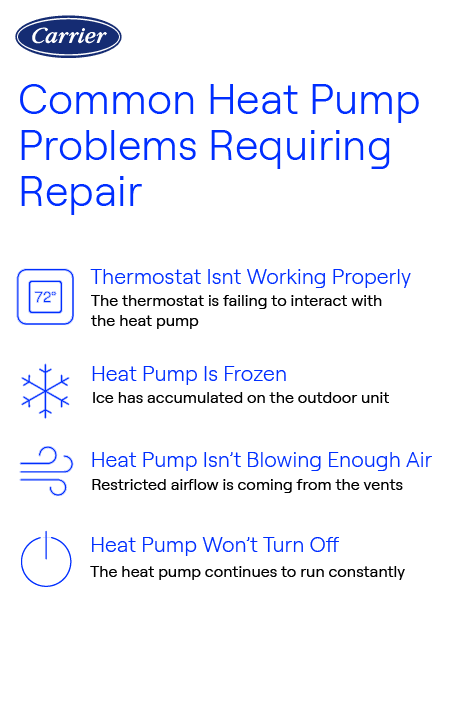 Carrier

Common Heat Pump Problems Requiring Repair

72°

Thermostat Isnt Working Properly
The thermostat is failing to interact with the heat pump

Heat Pump Is Frozen
Ice has accumulated on the outdoor unit

Heat Pump Isn't Blowing Enough Air
Restricted airflow is coming from the vents

Heat Pump Won't Turn Off
The heat pump continues to run constantly