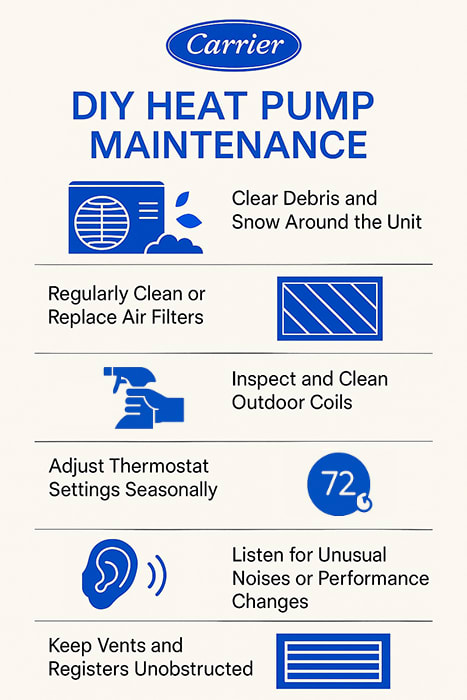 Carrier

DIY HEAT PUMP MAINTENANCE

Clear Debris and Snow Around the Unit

Regularly Clean or Replace Air Filters

Inspect and Clean Outdoor Coils

Adjust Thermostat Settings Seasonally

72

Listen for Unusual Noises or Performance Changes

Keep Vents and Registers Unobstructed