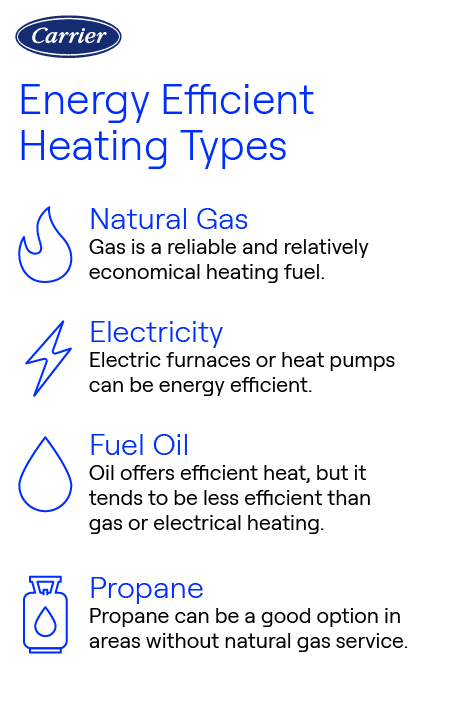 Carrier

Energy Efficient Heating Types

Natural Gas
Gas is a reliable and relatively economical heating fuel.

Electricity
Electric furnaces or heat pumps can be energy efficient.

Fuel Oil
Oil offers efficient heat, but it tends to be less efficient than gas or electrical heating.

Propane
Propane can be a good option in areas without natural gas service.