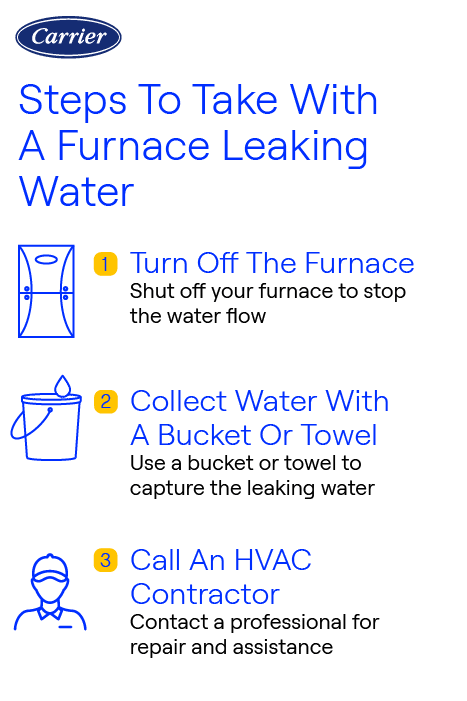 Carrier

Steps To Take With A Furnace Leaking Water

1 Turn Off The Furnace
Shut off your furnace to stop the water flow

2 Collect Water With A Bucket Or Towel
Use a bucket or towel to capture the leaking water

3 Call An HVAC Contractor
Contact a professional for repair and assistance