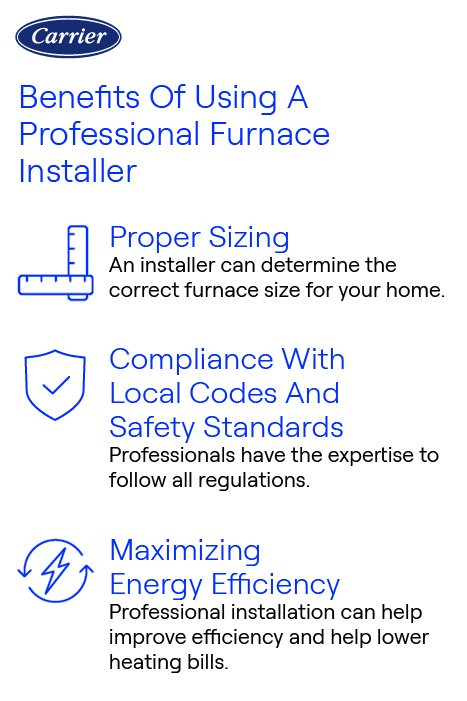 Carrier

Benefits Of Using A Professional Furnace Installer

Proper Sizing
An installer can determine the correct furnace size for your home.

Compliance With Local Codes And Safety Standards
Professionals have the expertise to follow all regulations.

Maximizing Energy Efficiency
Professional installation can help improve efficiency and help lower heating bills.