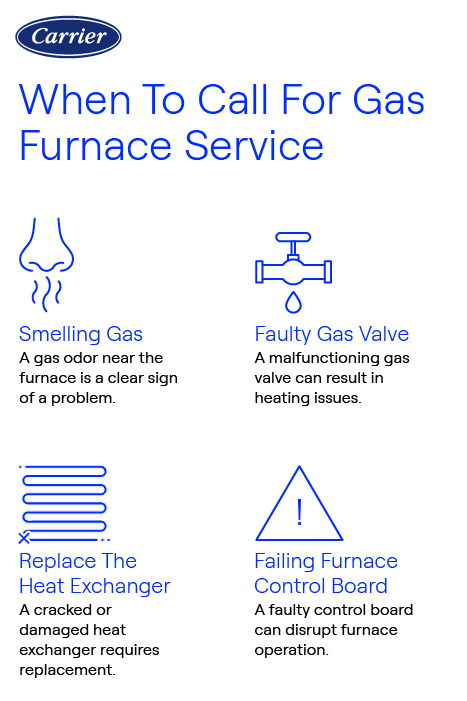 Carrier

When To Call For Gas Furnace Service

Smelling Gas
A gas odor near the furnace is a clear sign of a problem.

Faulty Gas Valve
A malfunctioning gas valve can result in heating issues.

Replace The Heat Exchanger
A cracked or damaged heat exchanger requires replacement.

Failing Furnace Control Board
A faulty control board can disrupt furnace operation.