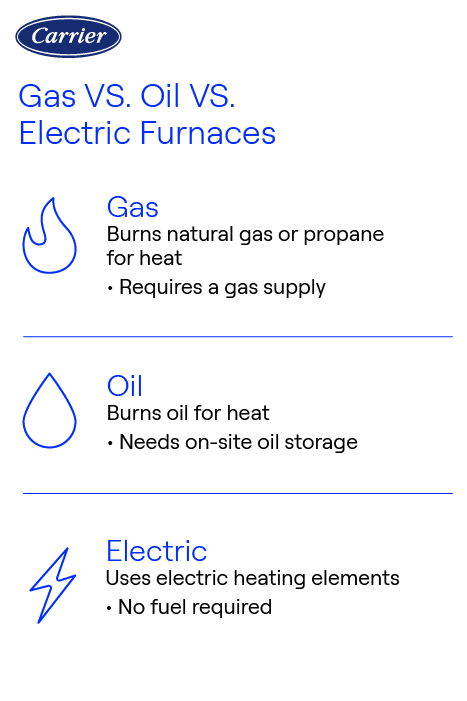 Carrier

Gas VS. Oil VS. Electric Furnaces

Gas
Burns natural gas or propane for heat
• Requires a gas supply

Oil
Burns oil for heat
• Needs on-site oil storage

Electric
Uses electric heating elements
• No fuel required