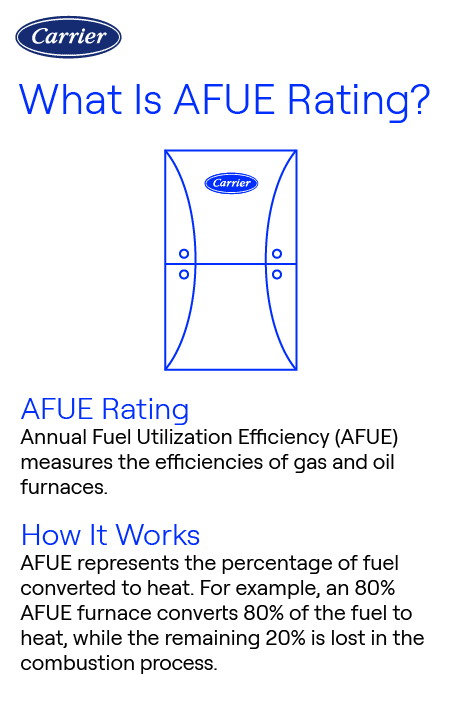 Carrier

What Is AFUE Rating?

Carrier

AFUE Rating
Annual Fuel Utilization Efficiency (AFUE) measures the efficiencies of gas and oil furnaces.

How It Works
AFUE represents the percentage of fuel converted to heat. For example, an 80% AFUE furnace converts 80% of the fuel to heat, while the remaining 20% is lost in the combustion process.