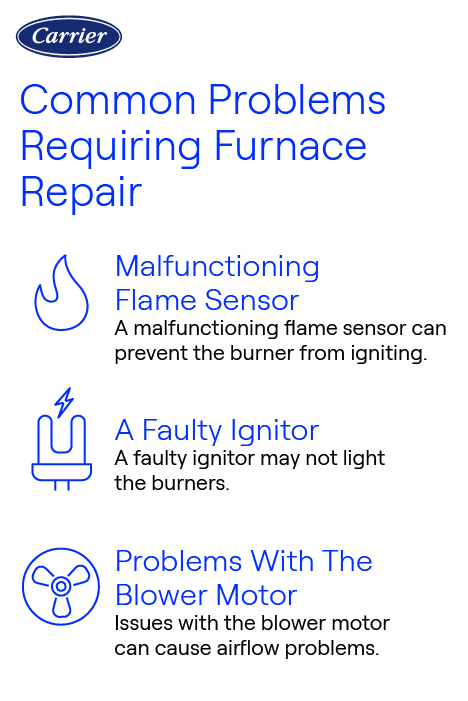 Carrier

Common Problems Requiring Furnace Repair

Malfunctioning Flame Sensor
A malfunctioning flame sensor can prevent the burner from igniting.

A Faulty Ignitor
A faulty ignitor may not light the burners.

Problems With The Blower Motor
Issues with the blower motor can cause airflow problems.