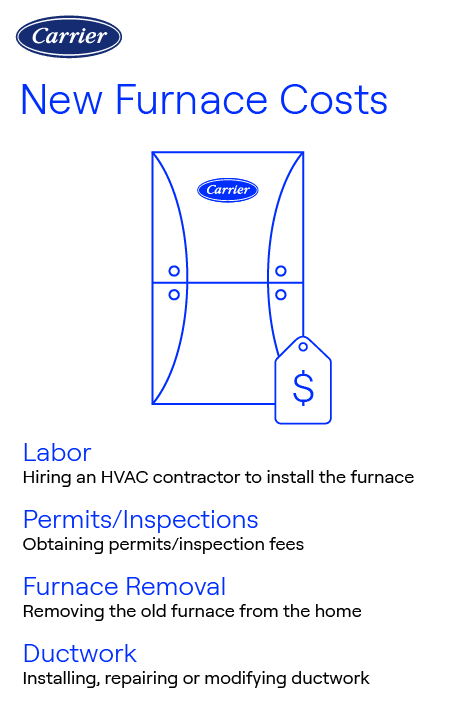 Carrier

New Furnace Costs

Carrier

$

Labor
Hiring an HVAC contractor to install the furnace

Permits/Inspections
Obtaining permits/inspection fees

Furnace Removal
Removing the old furnace from the home

Ductwork
Installing, repairing or modifying ductwork