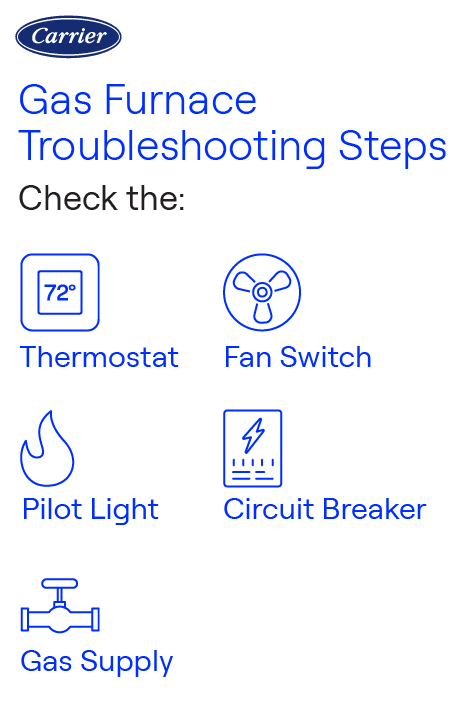 Carrier

Gas Furnace Troubleshooting Steps

Check the:

72°

Thermostat

Fan Switch

Pilot Light

Circuit Breaker

Gas Supply