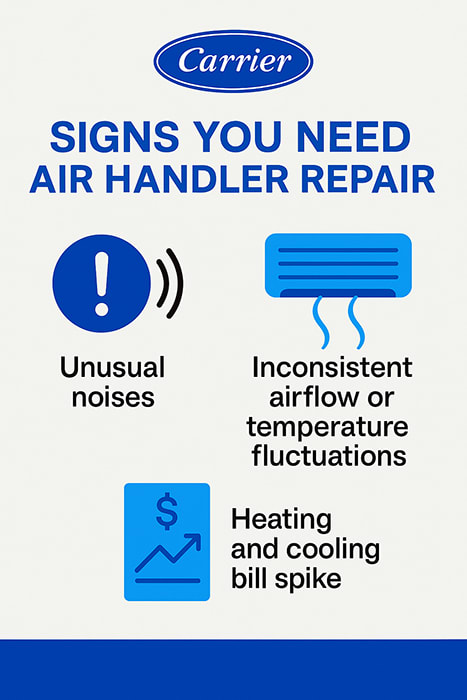 Carrier

SIGNS YOU NEED AIR HANDLER REPAIR

!

Unusual noises

Inconsistent airflow or temperature fluctuations

$

Heating and cooling bill spike